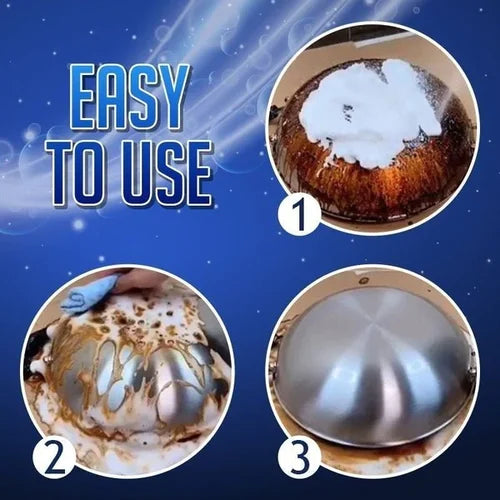 EASY TO USE

1

2

3