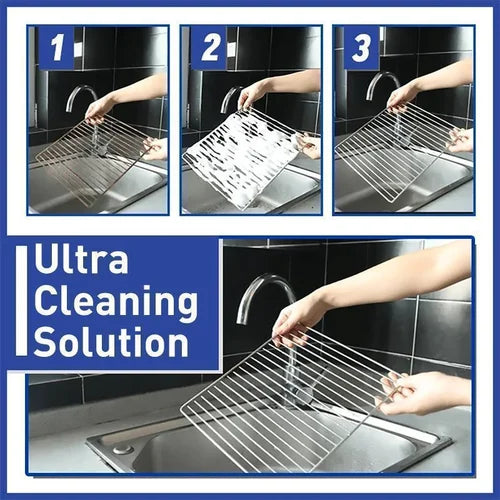 1

2

3

Ultra Cleaning Solution