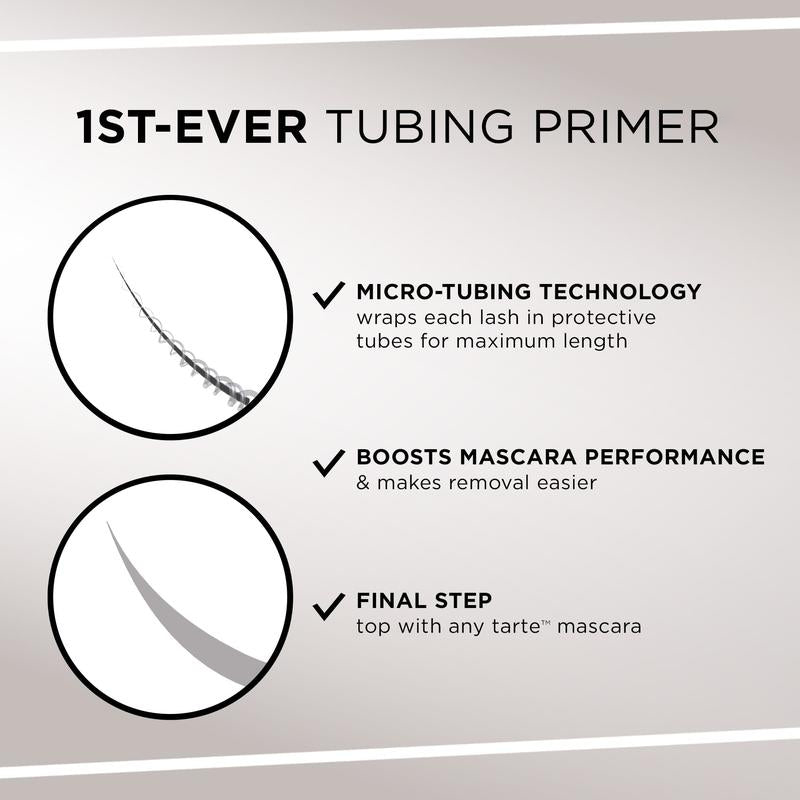 1ST-EVER TUBING PRIMER

✓ MICRO-TUBING TECHNOLOGY
wraps each lash in protective tubes for maximum length

✓ BOOSTS MASCARA PERFORMANCE
& makes removal easier

✓ FINAL STEP
top with any tarte™ mascara