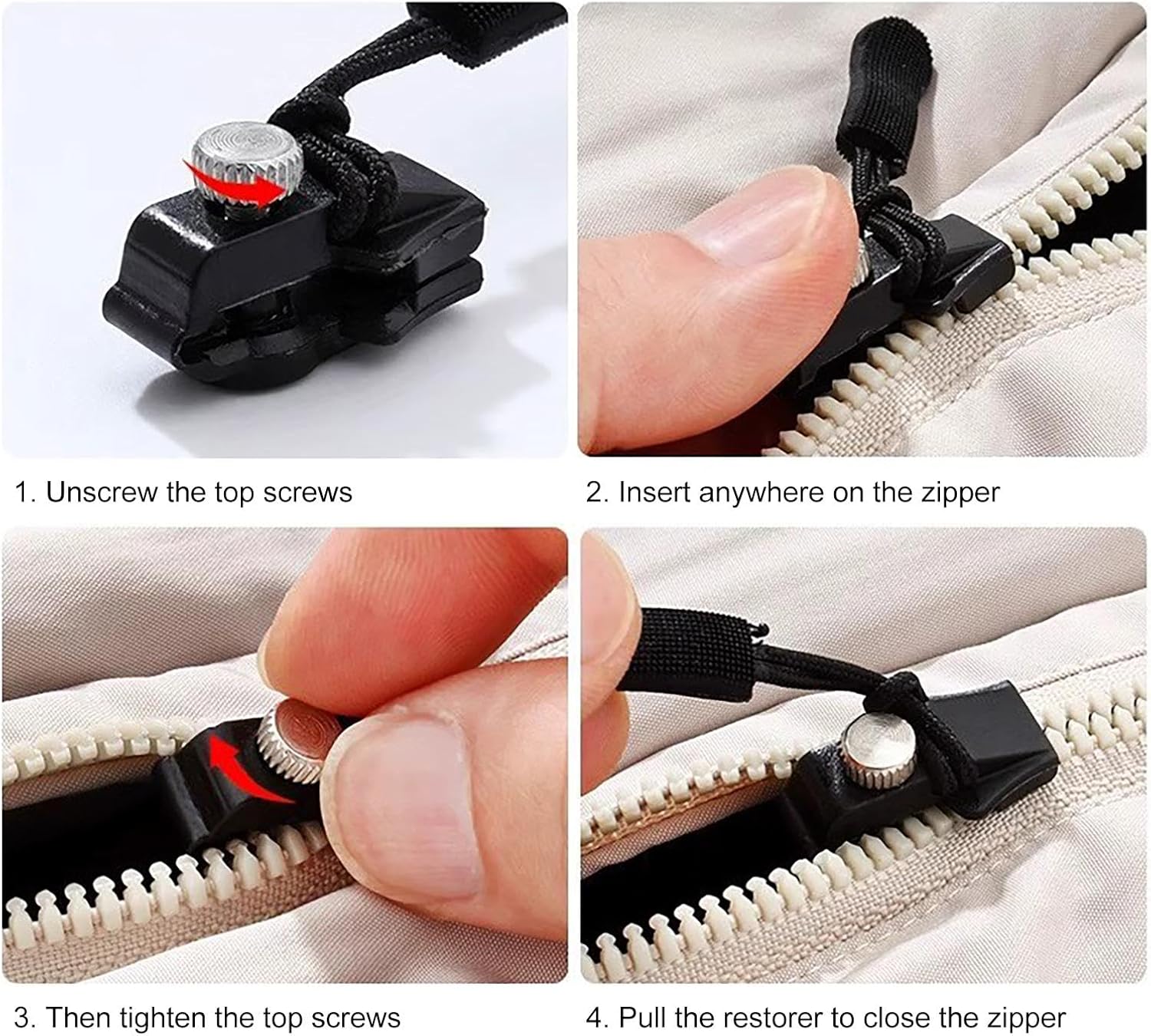 1. Unscrew the top screws

2. Insert anywhere on the zipper

3. Then tighten the top screws

4. Pull the restorer to close the zipper