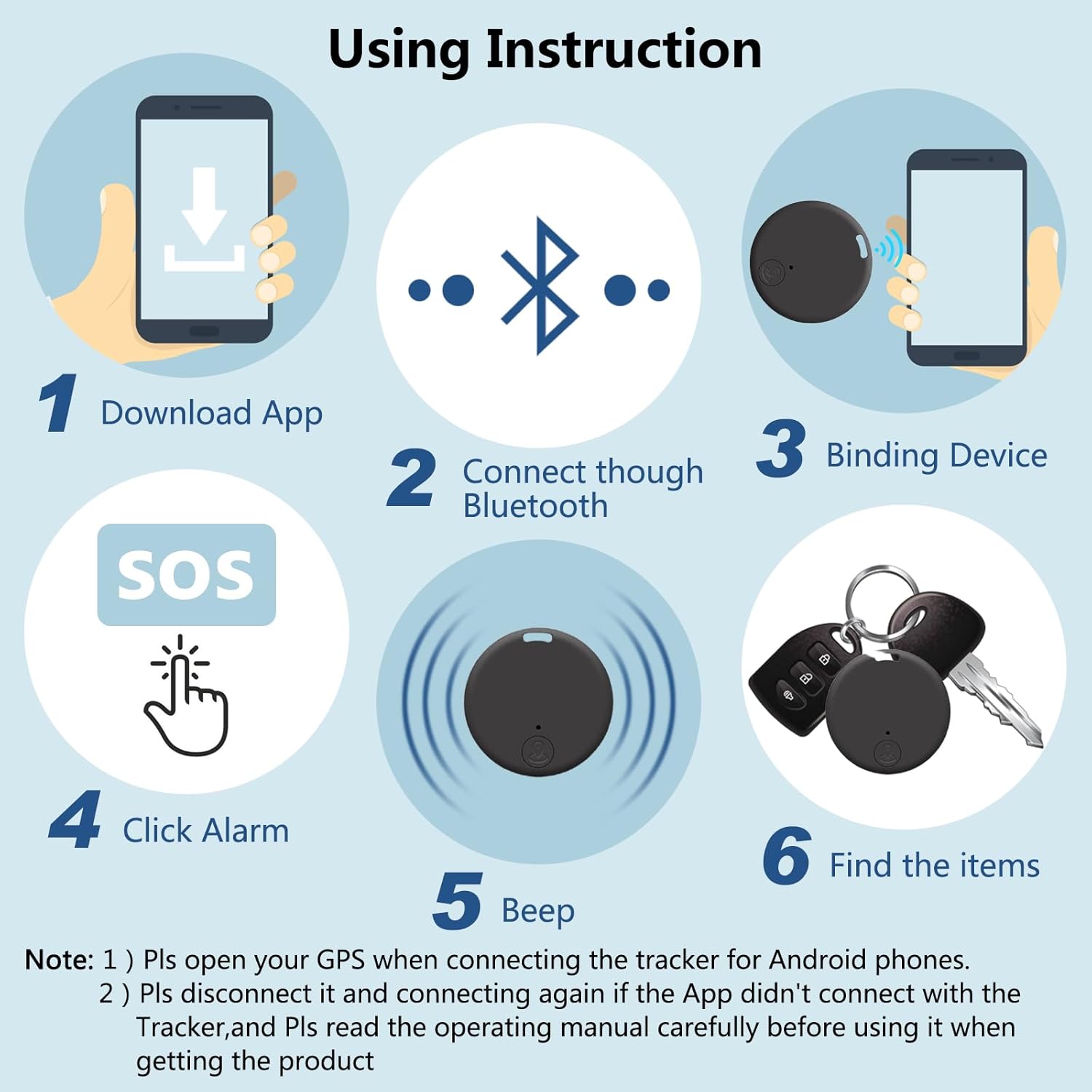 Using Instruction

1 Download App

2 Connect though Bluetooth

3 Binding Device

SOS

4 Click Alarm

5 Beep

6 Find the items

Note: 1 ) Pls open your GPS when connecting the tracker for Android phones.
2 ) Pls disconnect it and connecting again if the App didn't connect with the Tracker,and Pls read the operating manual carefully before using it when getting the product