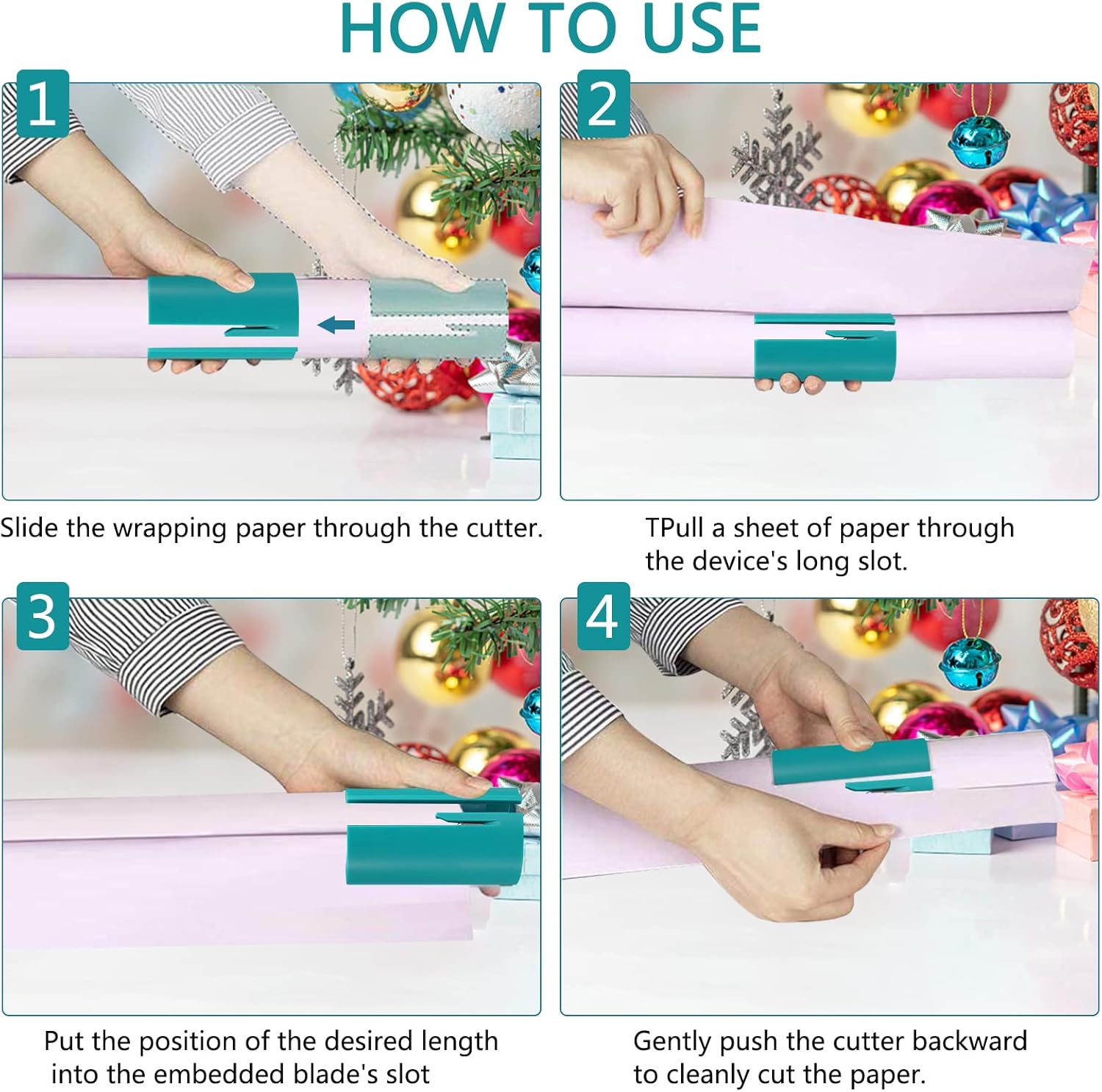 HOW TO USE

1

Slide the wrapping paper through the cutter.

2

TPull a sheet of paper through the device's long slot.

3

Put the position of the desired length into the embedded blade's slot

4

Gently push the cutter backward to cleanly cut the paper.