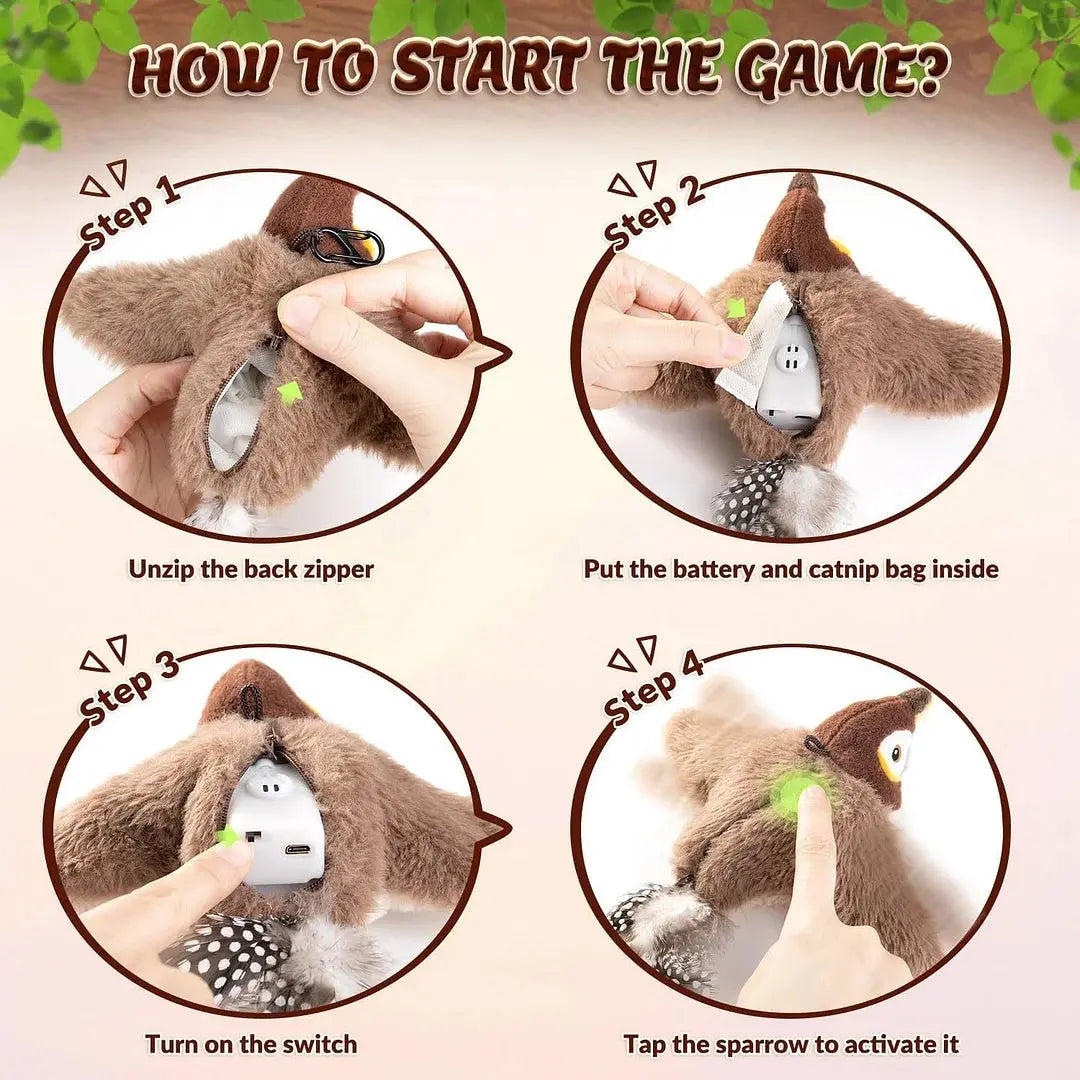 HOW TO START THE GAME?

Step 1

Unzip the back zipper

Step 2

Put the battery and catnip bag inside

Step 3

Turn on the switch

Step 4

Tap the sparrow to activate it