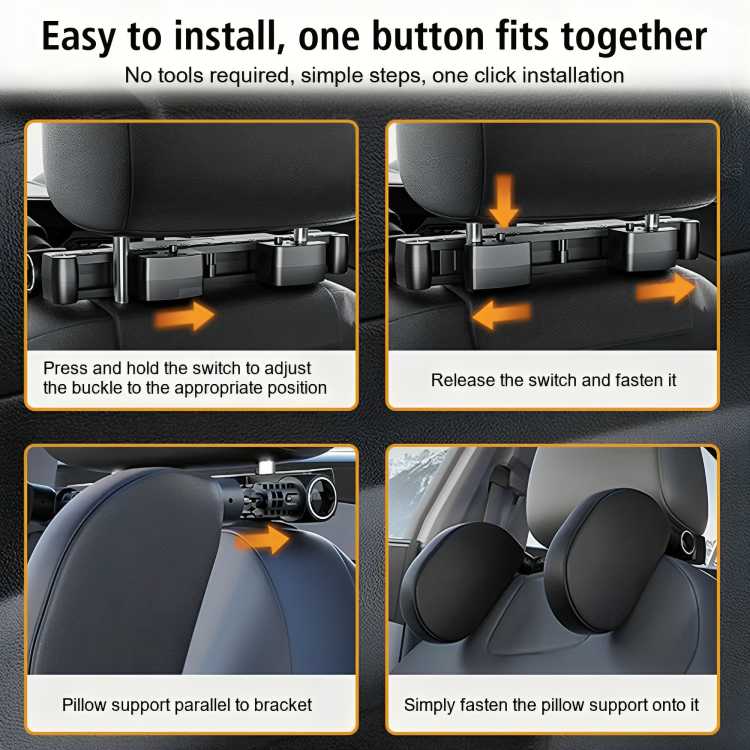 Easy to install, one button fits together
No tools required, simple steps, one click installation

Press and hold the switch to adjust the buckle to the appropriate position

Release the switch and fasten it

Pillow support parallel to bracket

Simply fasten the pillow support onto it