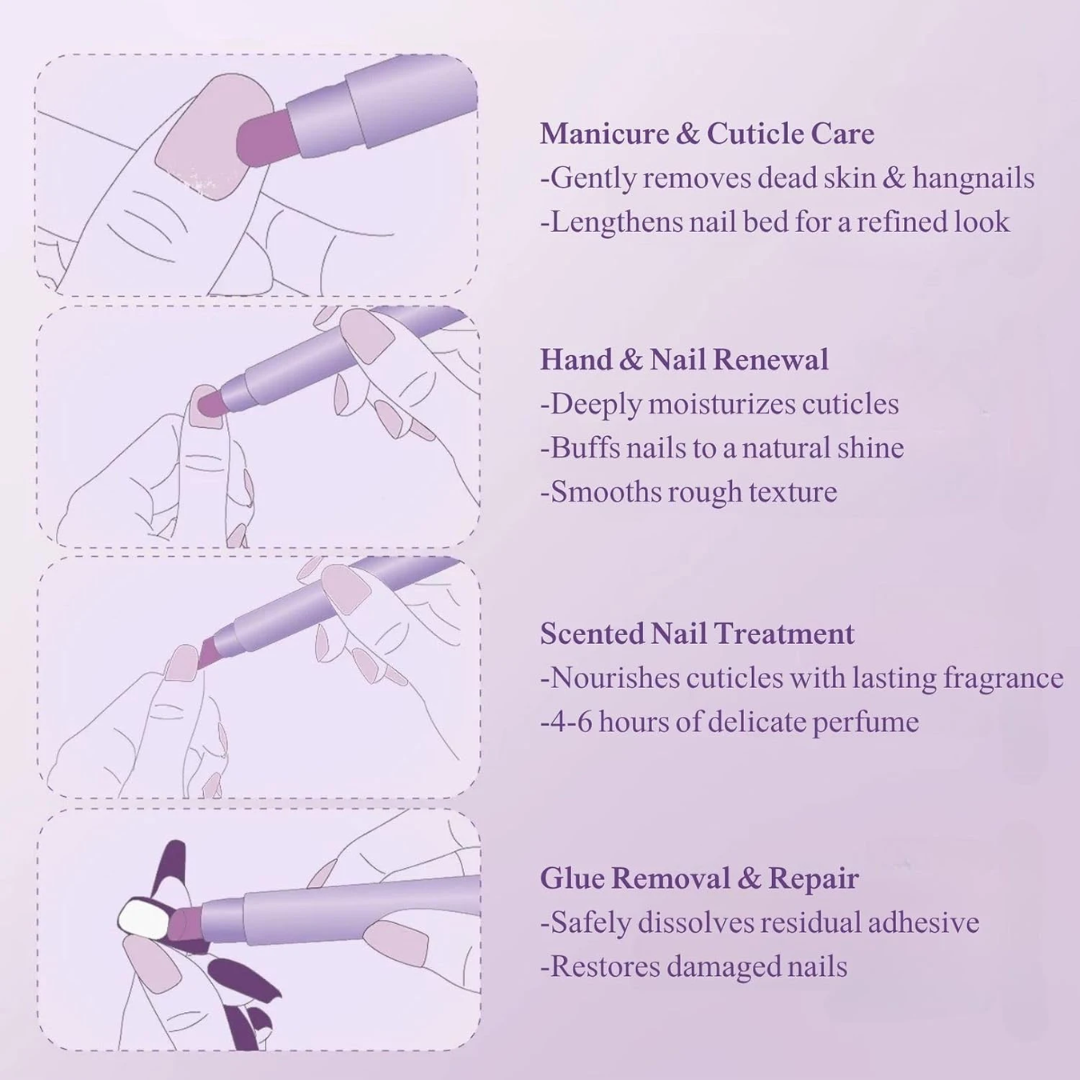 Manicure & Cuticle Care
-Gently removes dead skin & hangnails
-Lengthens nail bed for a refined look

Hand & Nail Renewal
-Deeply moisturizes cuticles
-Buffs nails to a natural shine
-Smooths rough texture

Scented Nail Treatment
-Nourishes cuticles with lasting fragrance
-4-6 hours of delicate perfume

Glue Removal & Repair
-Safely dissolves residual adhesive
-Restores damaged nails