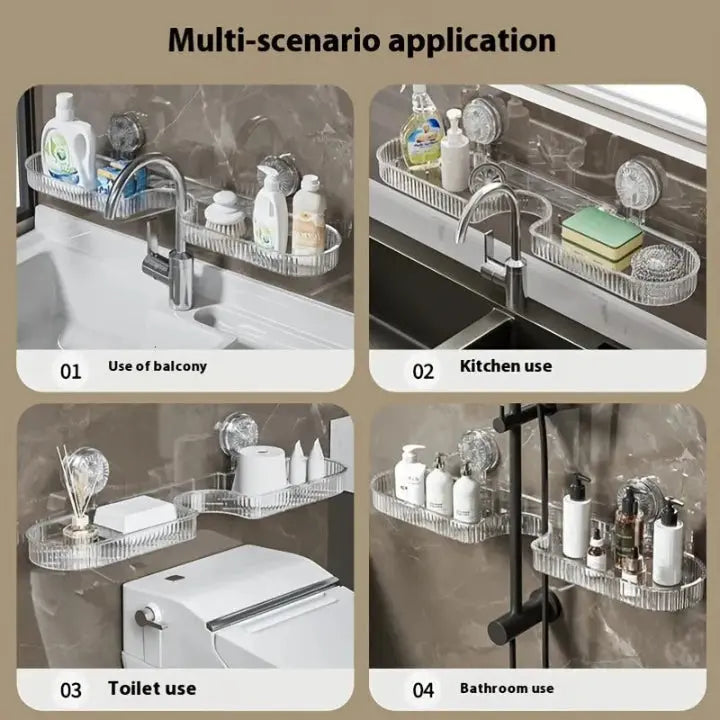 Multi-scenario application

01 Use of balcony

02 Kitchen use

03 Toilet use

04 Bathroom use