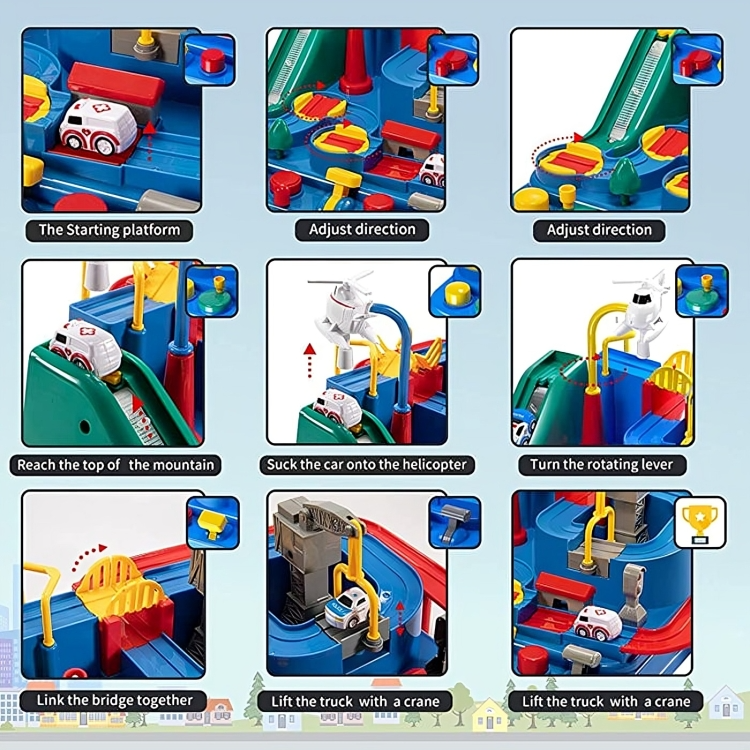 The Starting platform

Adjust direction

Adjust direction

Reach the top of the mountain

Suck the car onto the helicopter

Turn the rotating lever

Link the bridge together

Lift the truck with a crane

Lift the truck with a crane