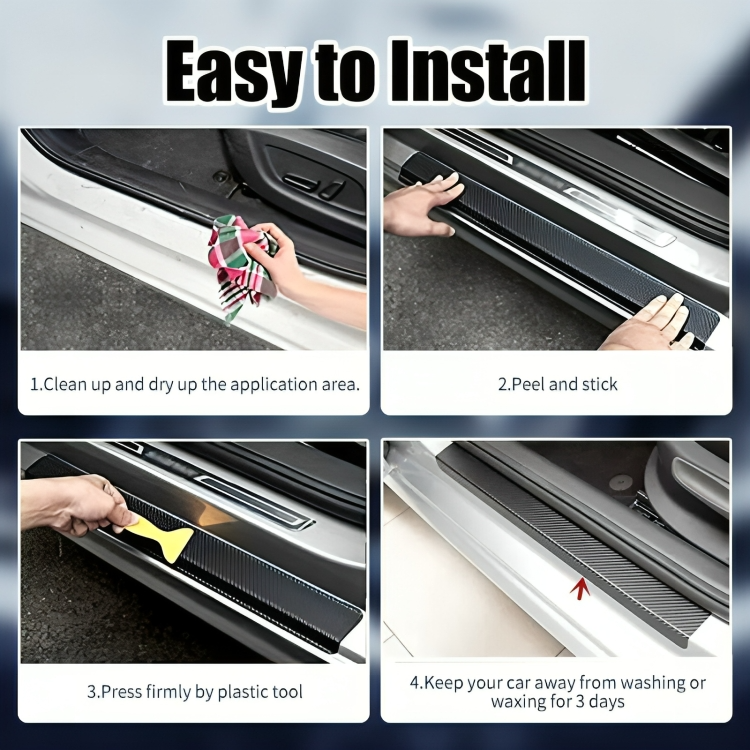 Easy to Install

1.Clean up and dry up the application area.

2.Peel and stick

3.Press firmly by plastic tool

4.Keep your car away from washing or waxing for 3 days